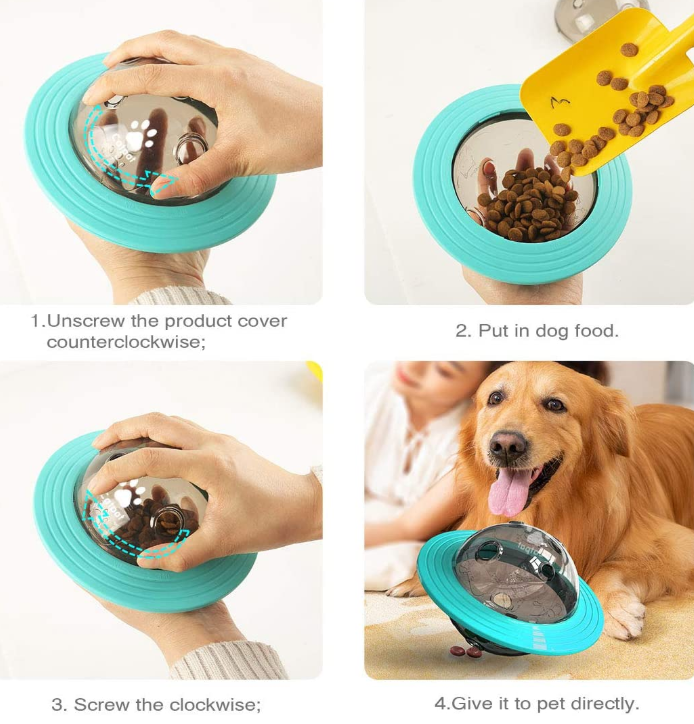 1.Unscrew the product cover counterclockwise;

2. Put in dog food.

3. Screw the clockwise;

4.Give it to pet directly.