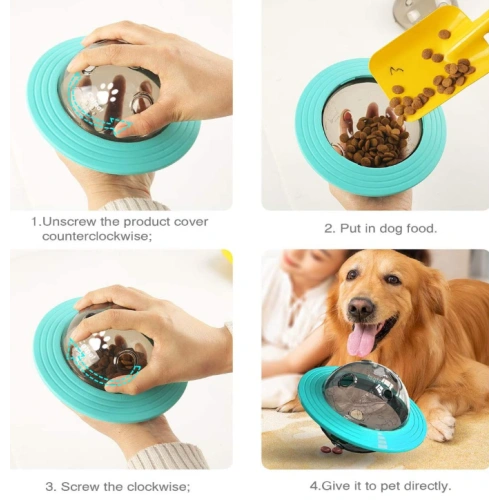 1.Unscrew the product cover counterclockwise;

2. Put in dog food.

3. Screw the clockwise;

4.Give it to pet directly.