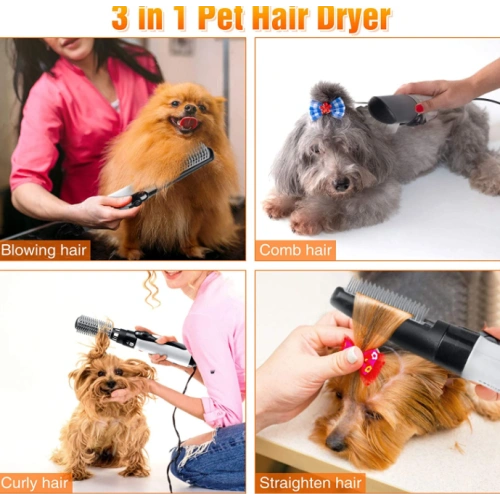 3 in 1 Pet Hair Dryer

Blowing hair

Comb hair

Curly hair

Straighten hair