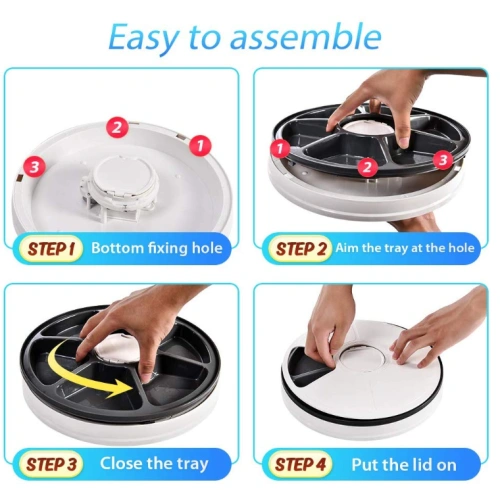 Easy to assemble

2
1
3

STEP 1 Bottom fixing hole

1
2
3

STEP 2 Aim the tray at the hole

STEP 3 Close the tray

STEP 4 Put the lid on