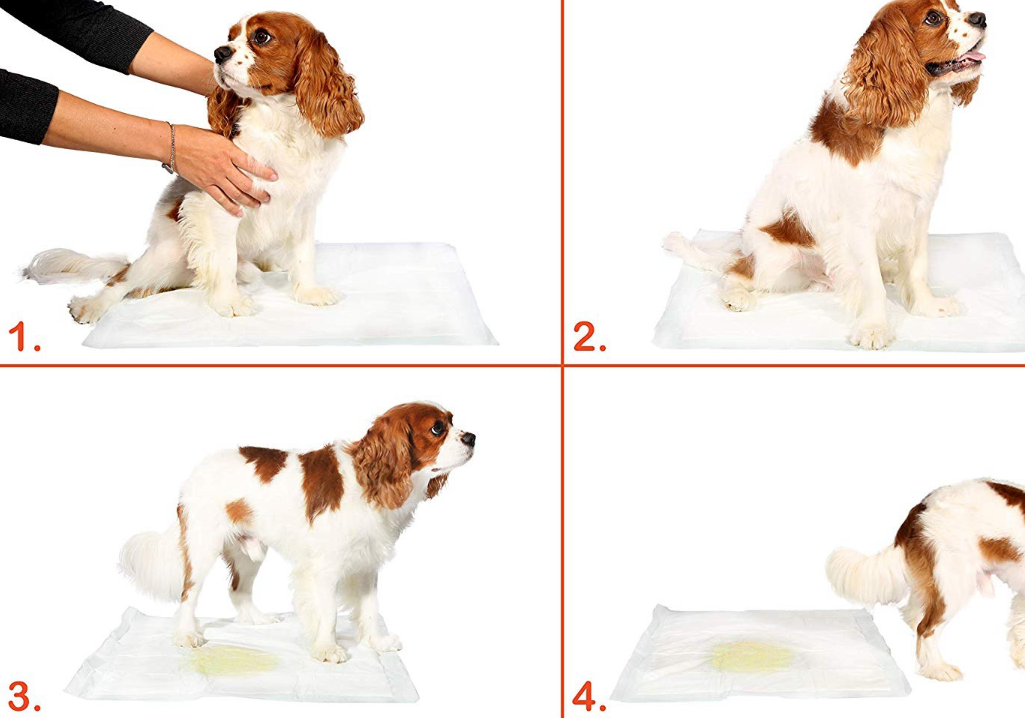 1.

2.

3.

4.