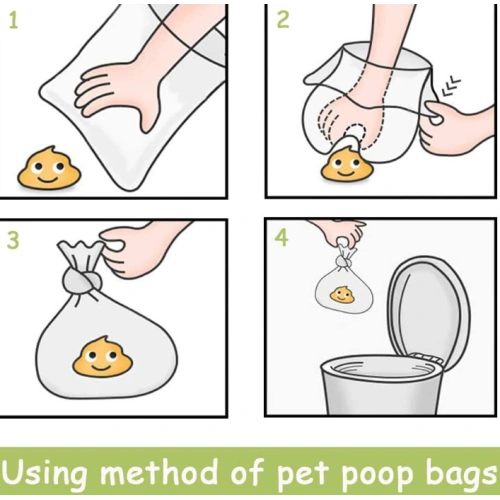 1

2

3

4

Using method of pet poop bags