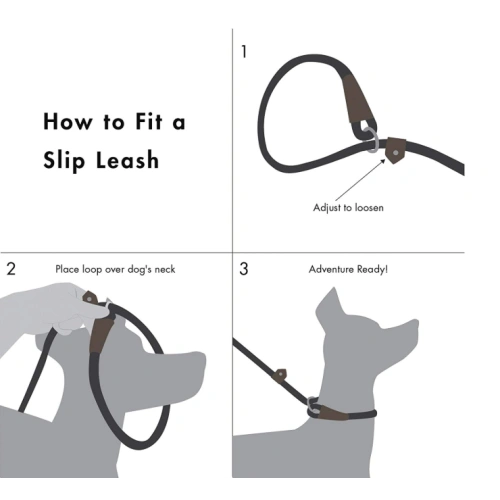 How to Fit a Slip Leash

1

Adjust to loosen

2 Place loop over dog's neck

3 Adventure Ready!