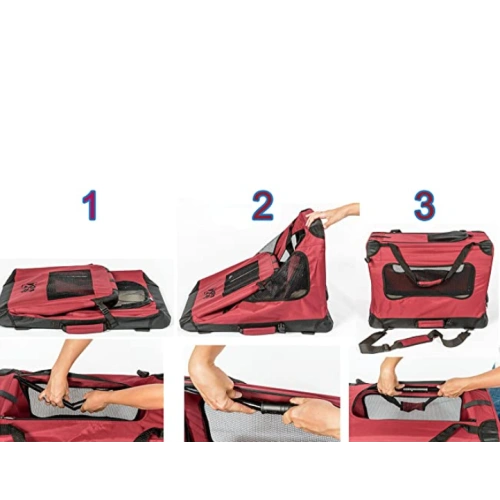 1

2

3