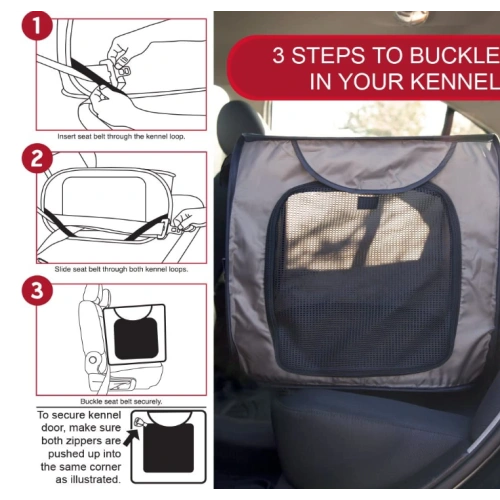 1

Insert seat belt through the kennel loop.

2

Slide seat belt through both kennel loops.

3

Buckle seat belt securely.

To secure kennel door, make sure both zippers are pushed up into the same corner as illustrated.

3 STEPS TO BUCKLE IN YOUR KENNEL