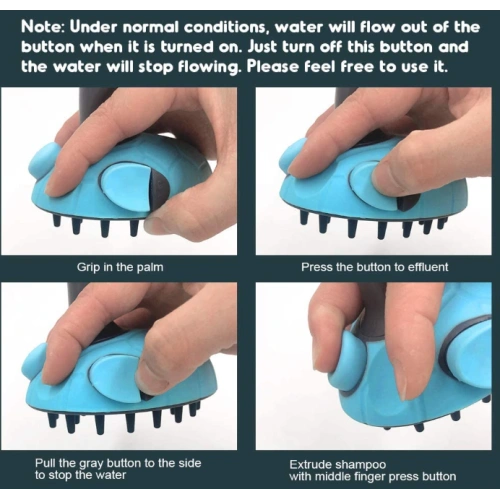 Note: Under normal conditions, water will flow out of the button when it is turned on. Just turn off this button and the water will stop flowing. Please feel free to use it.

Grip in the palm

Press the button to effluent

Pull the gray button to the side to stop the water

Extrude shampoo with middle finger press button