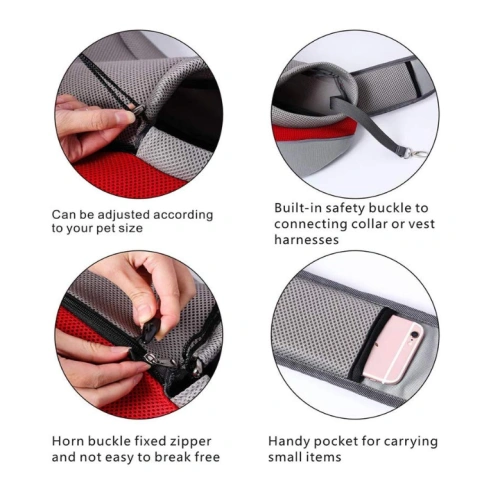 Can be adjusted according to your pet size

Built-in safety buckle to connecting collar or vest harnesses

Horn buckle fixed zipper and not easy to break free

Handy pocket for carrying small items