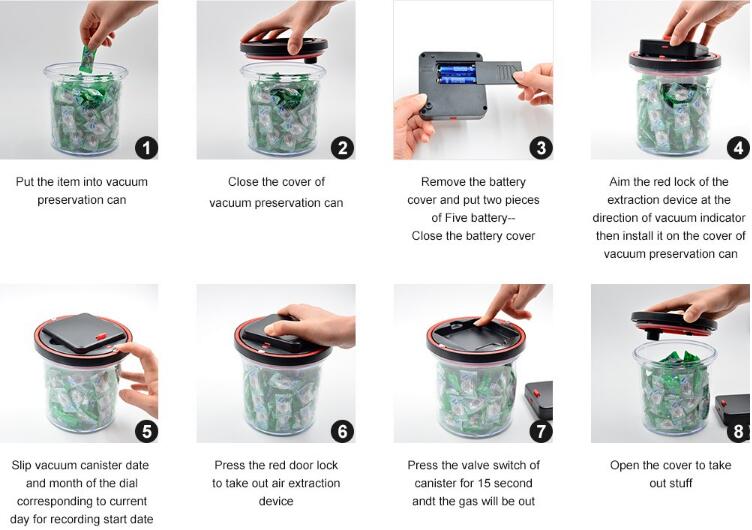 1
Put the item into vacuum preservation can

2
Close the cover of vacuum preservation can

3
Remove the battery cover and put two pieces of Five battery-- Close the battery cover

4
Aim the red lock of the extraction device at the direction of vacuum indicator then install it on the cover of vacuum preservation can

5
Slip vacuum canister date and month of the dial corresponding to current day for recording start date

6
Press the red door lock to take out air extraction device

7
Press the valve switch of canister for 15 second andt the gas will be out

8
Open the cover to take out stuff