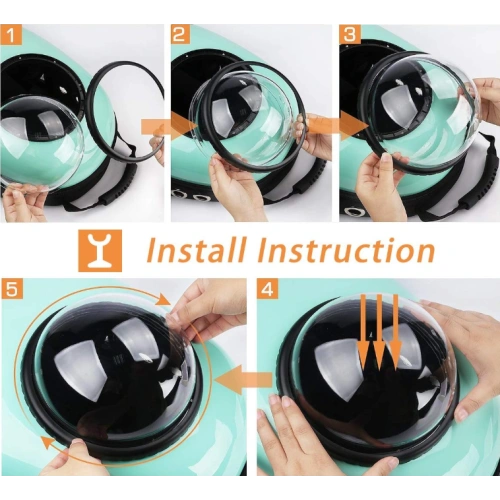 1

2

3

Install Instruction

5

4