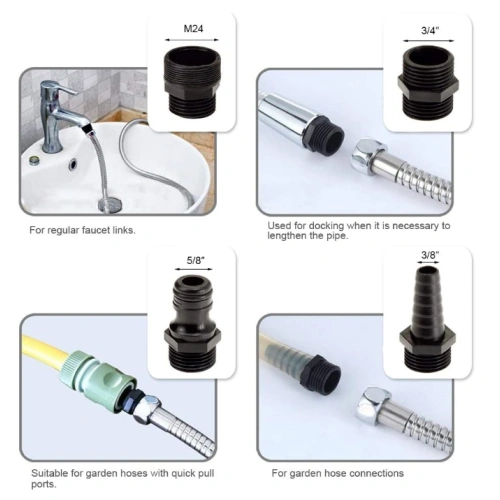 M24

For regular faucet links.

3/4"

Used for docking when it is necessary to lengthen the pipe.

5/8"

Suitable for garden hoses with quick pull ports.

3/8"

For garden hose connections