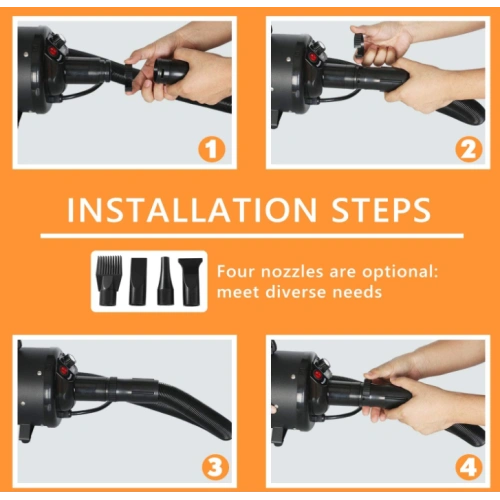 1

2

INSTALLATION STEPS

Four nozzles are optional: meet diverse needs

3

4